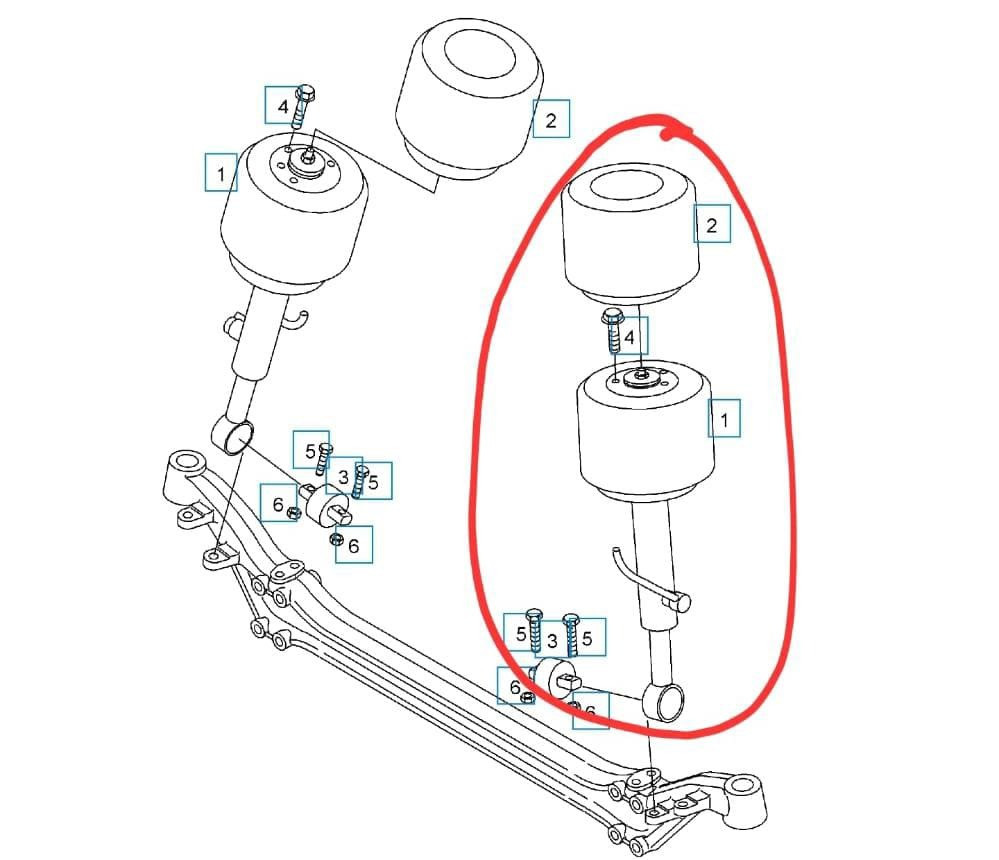 4
2
1
2
4
1
5
3
5
6
6
5
3
5
6
6