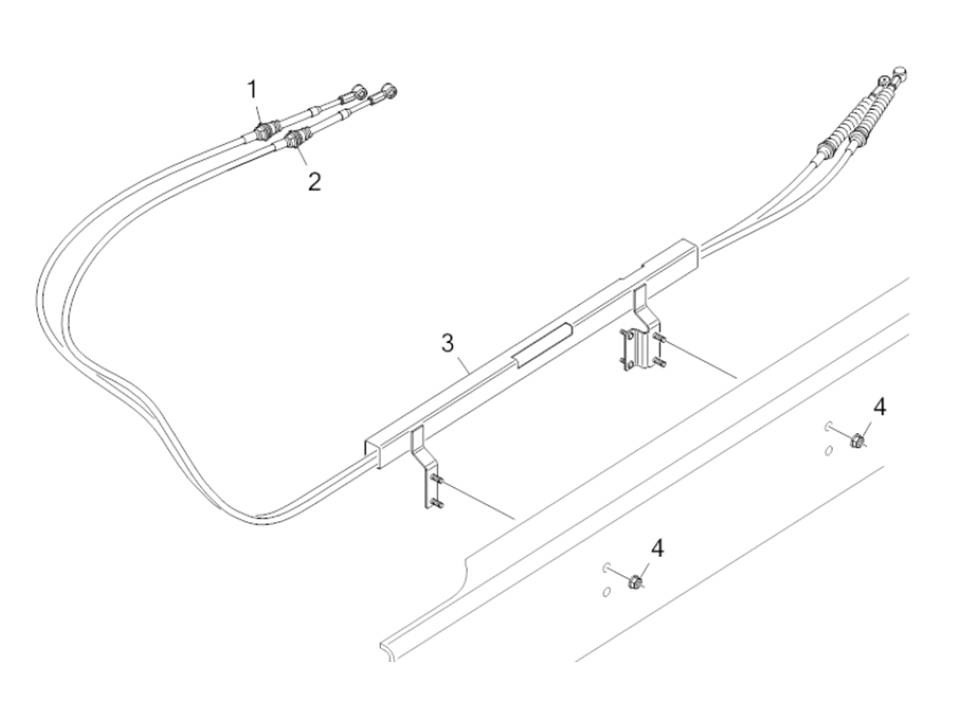 1
2
3
4
4