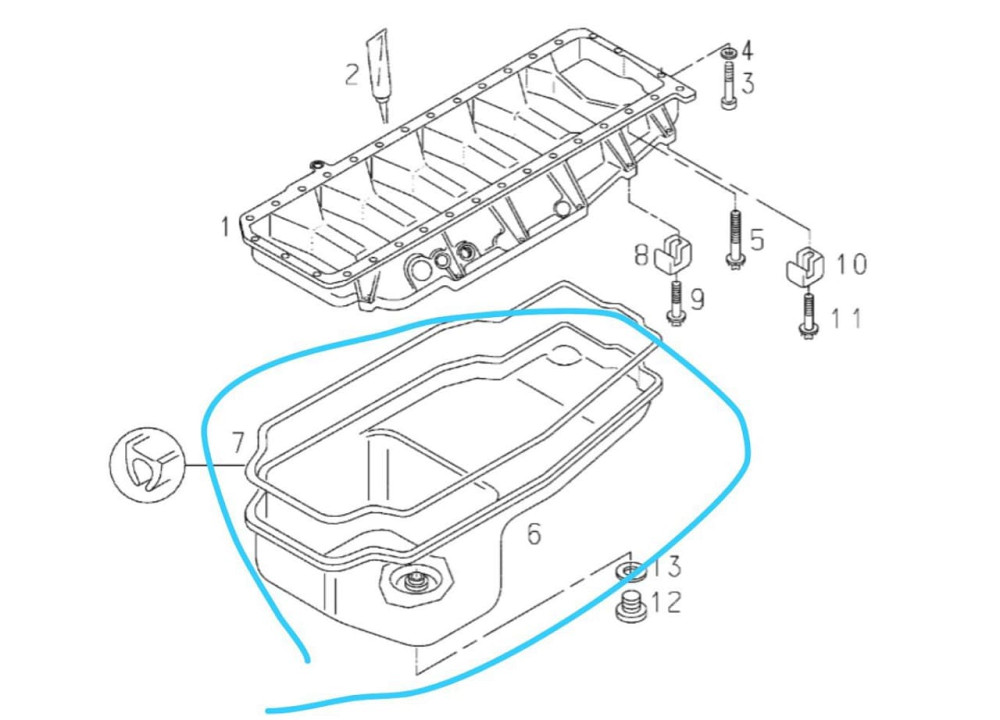 2
4
3
1
8
5
10
9
11
7
6
13
12