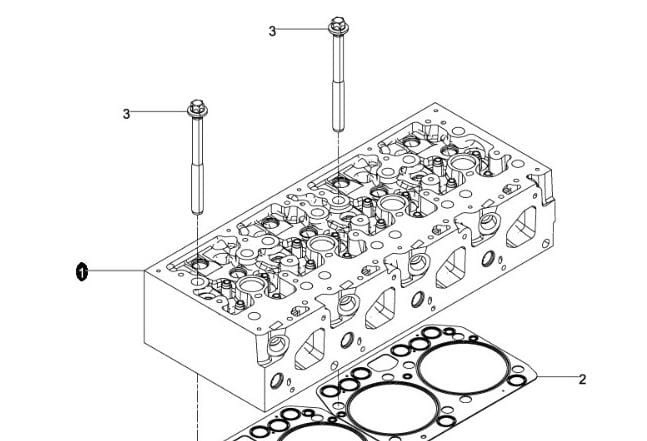 3
3
1
2