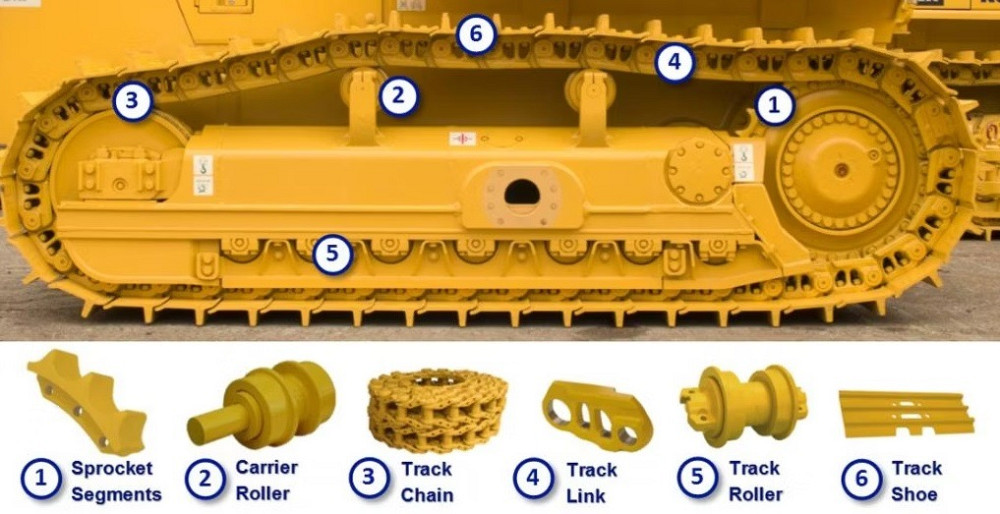 6
4
3
2
1
5

1 Sprocket Segments
2 Carrier Roller
3 Track Chain
4 Track Link
5 Track Roller
6 Track Shoe