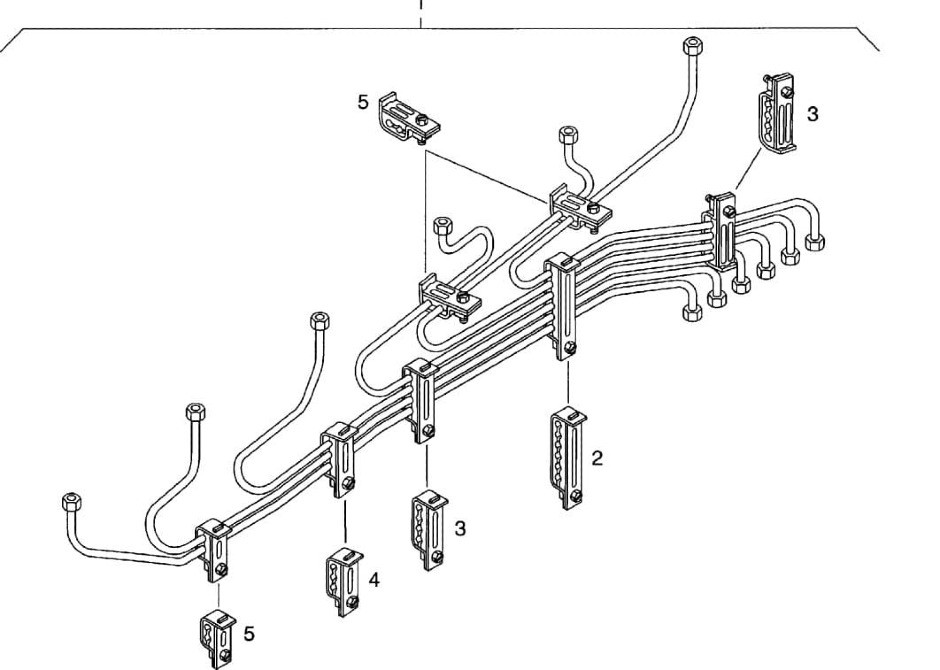 5
3
2
3
4
5