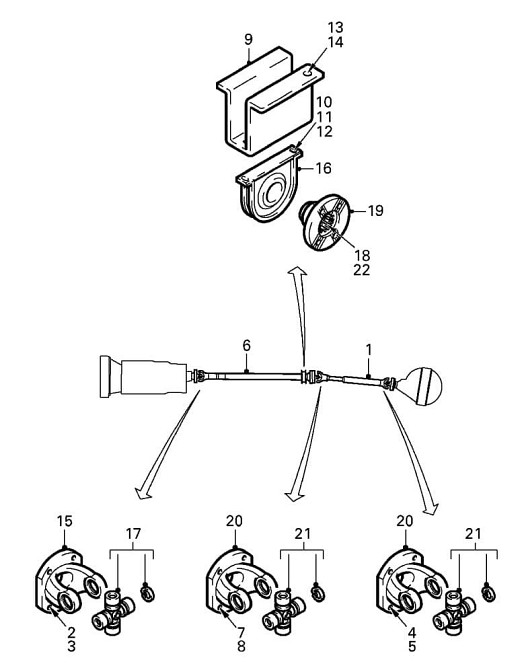 9
13
14
10
11
12
16
19
18
22
6
1
15
17
2
3
20
21
7
8
20
21
4
5