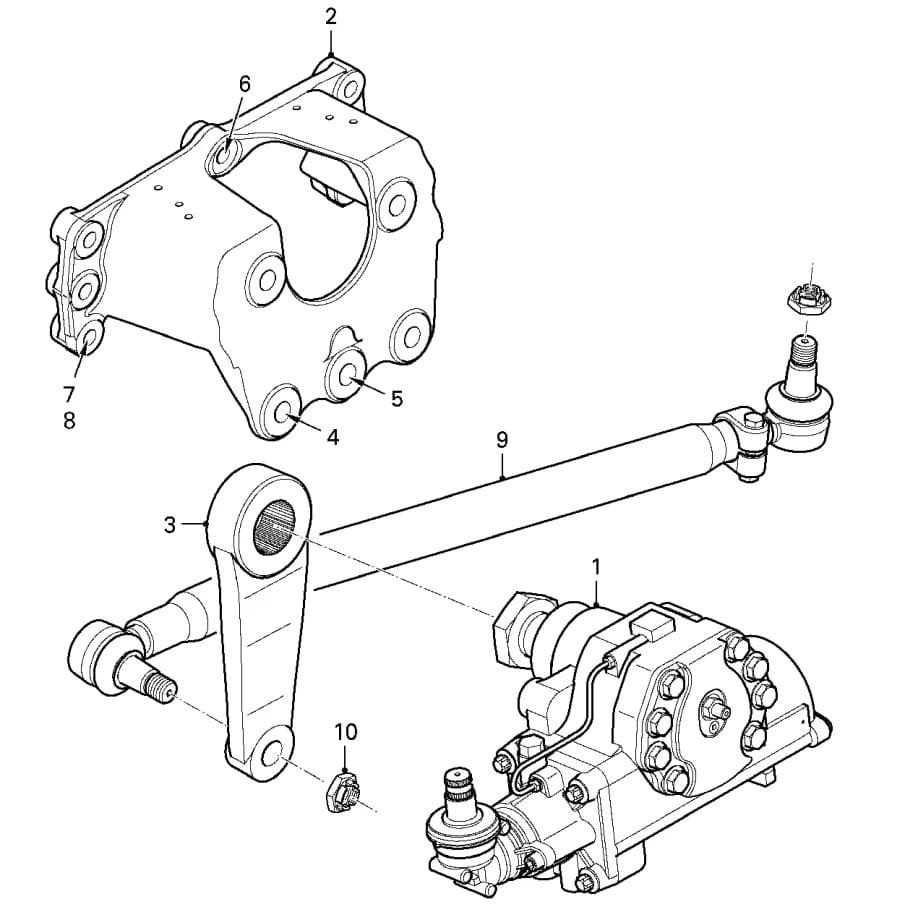 2
6
7
8
5
4
9
3
1
10