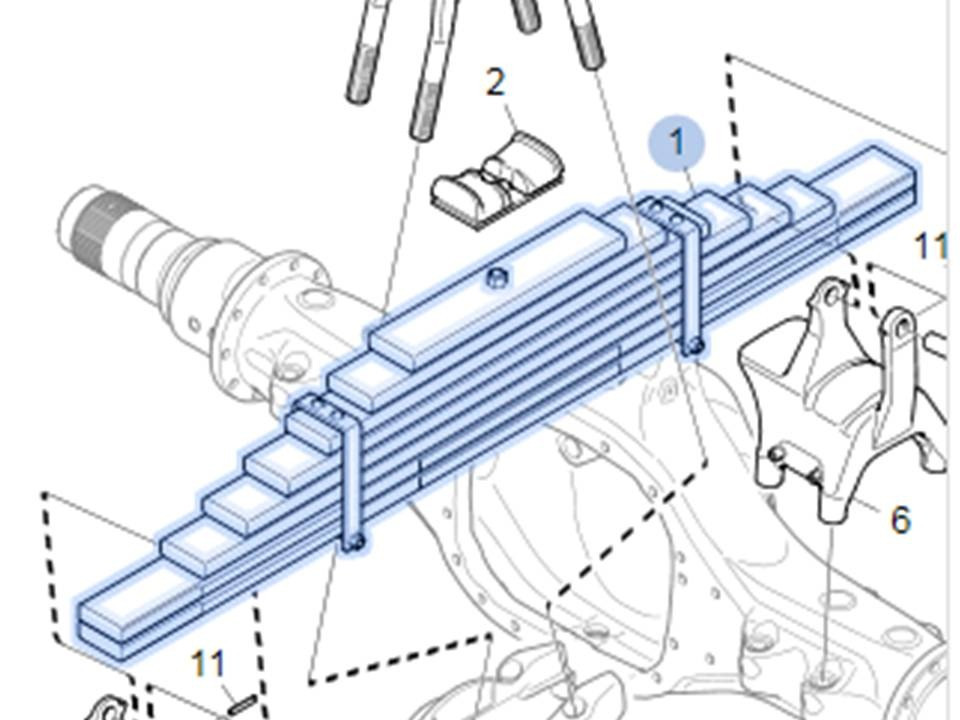 2
1
11
6
11