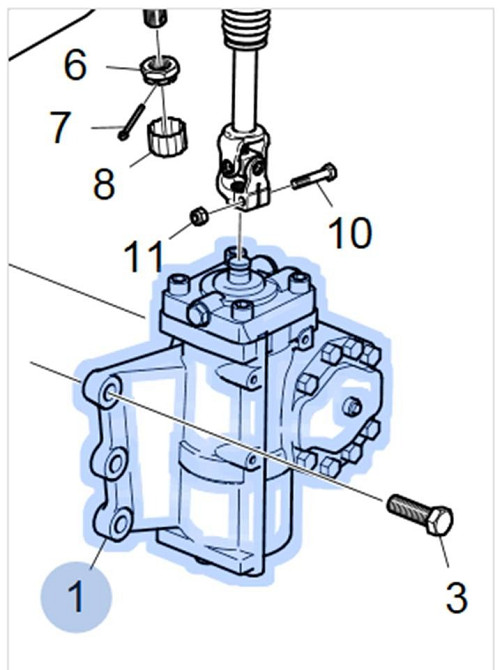 6
7
8
10
11
1
3