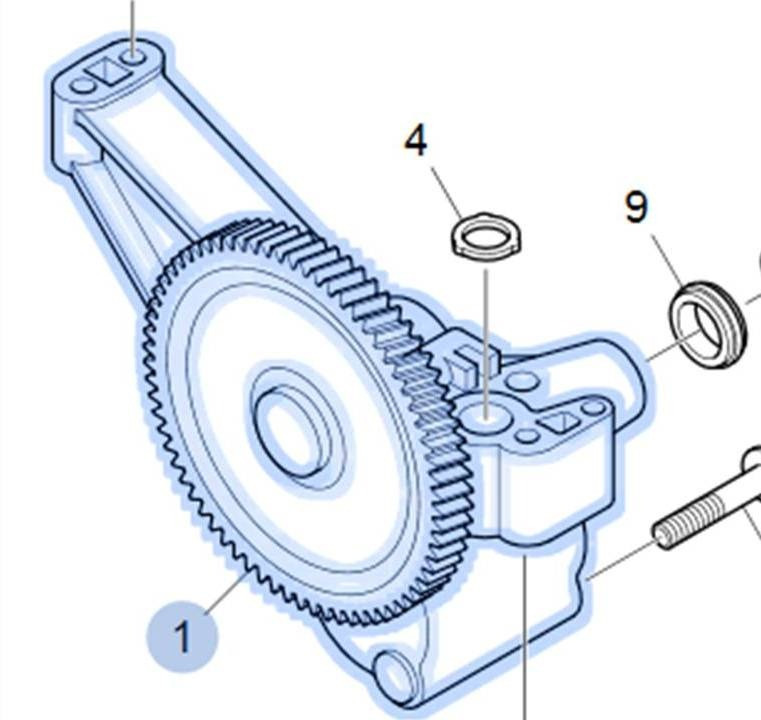 4
9
1