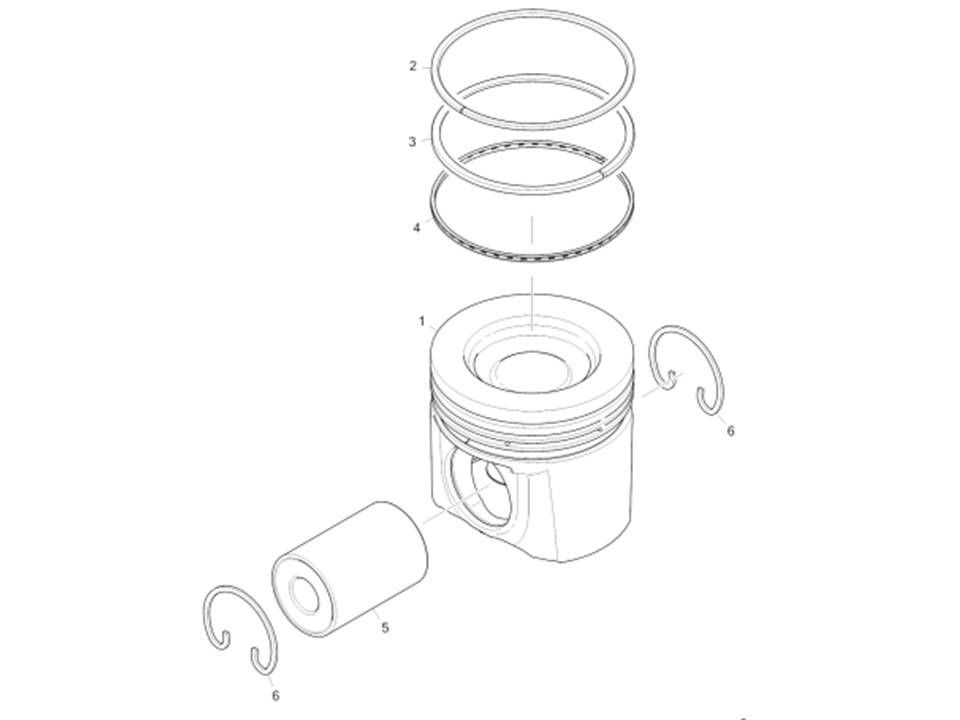 2
3
4
1
6
5
6