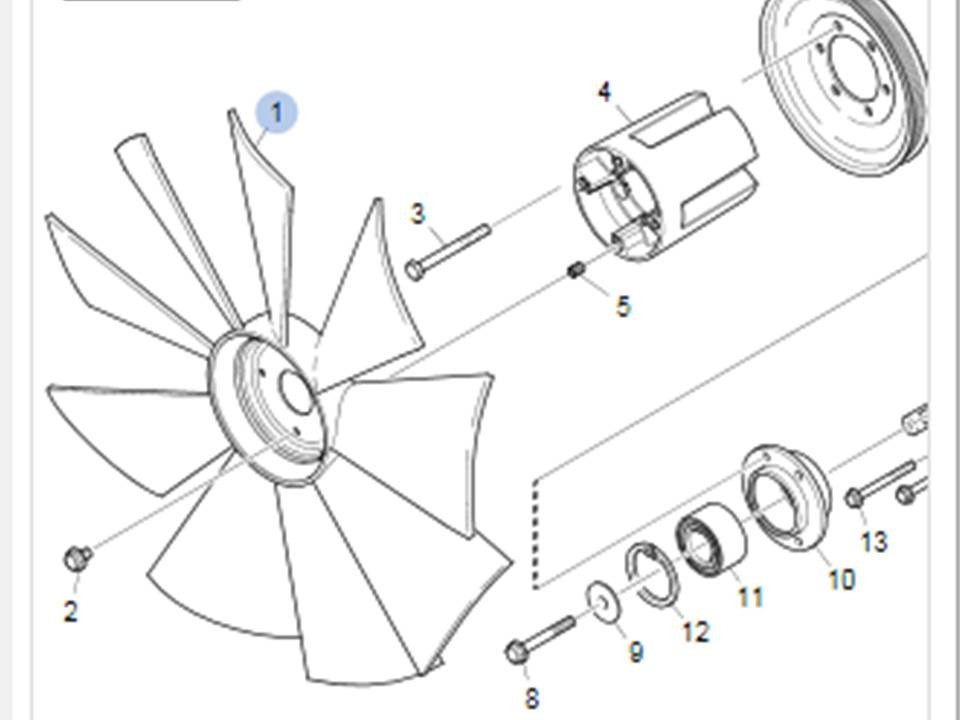 1
4
3
5
2
13
10
11
12
9
8