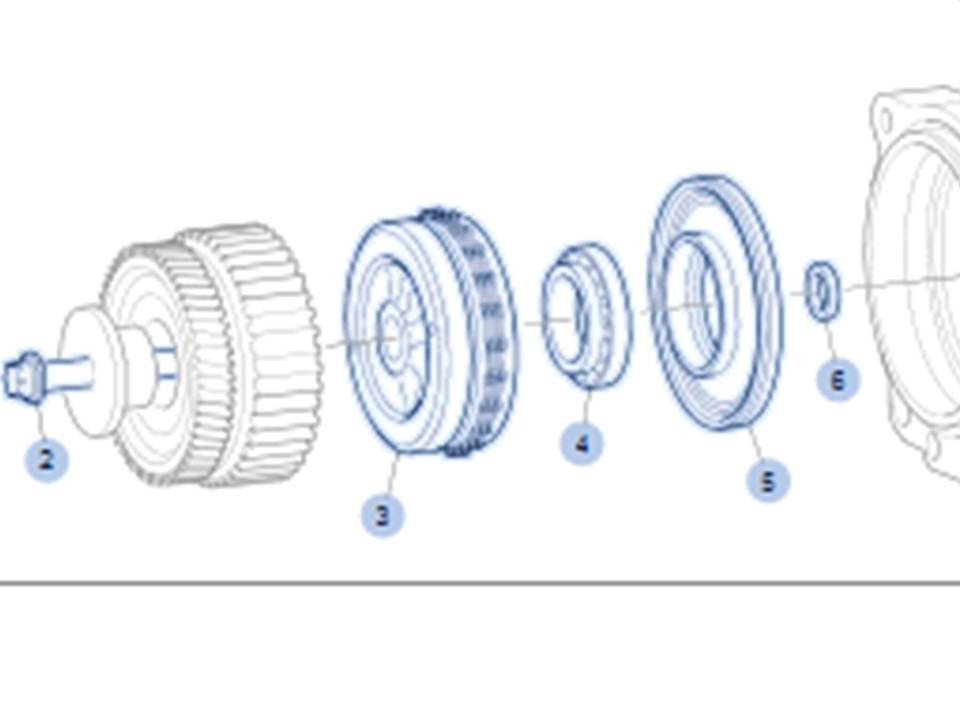 2
3
4
5
6